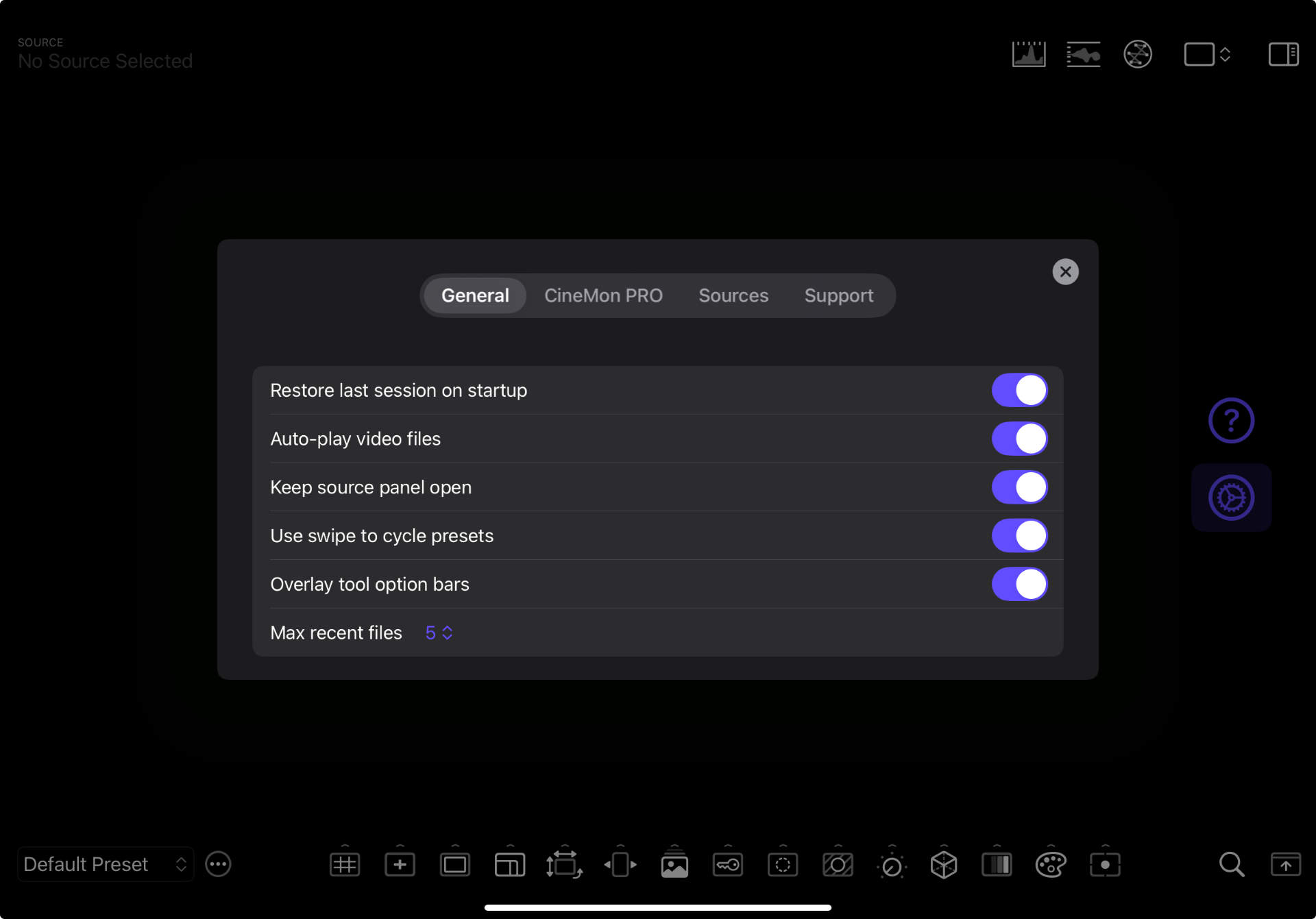 SOURCE
No Source Selected

General CineMon PRO Sources Support

Restore last session on startup

Auto-play video files

Keep source panel open

Use swipe to cycle presets

Overlay tool option bars

Max recent files 5

?

Default Preset